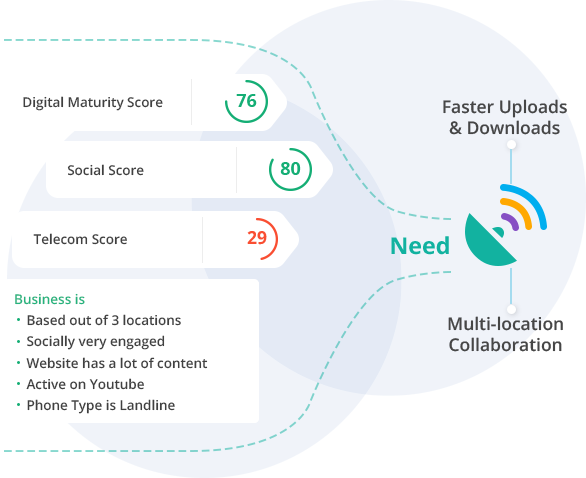 Digital Maturity Score 76

Social Score 80

Telecom Score 29

Business is
• Based out of 3 locations
• Socially very engaged
• Website has a lot of content
• Active on Youtube
• Phone Type is Landline

Need

Faster Uploads & Downloads

Multi-location Collaboration